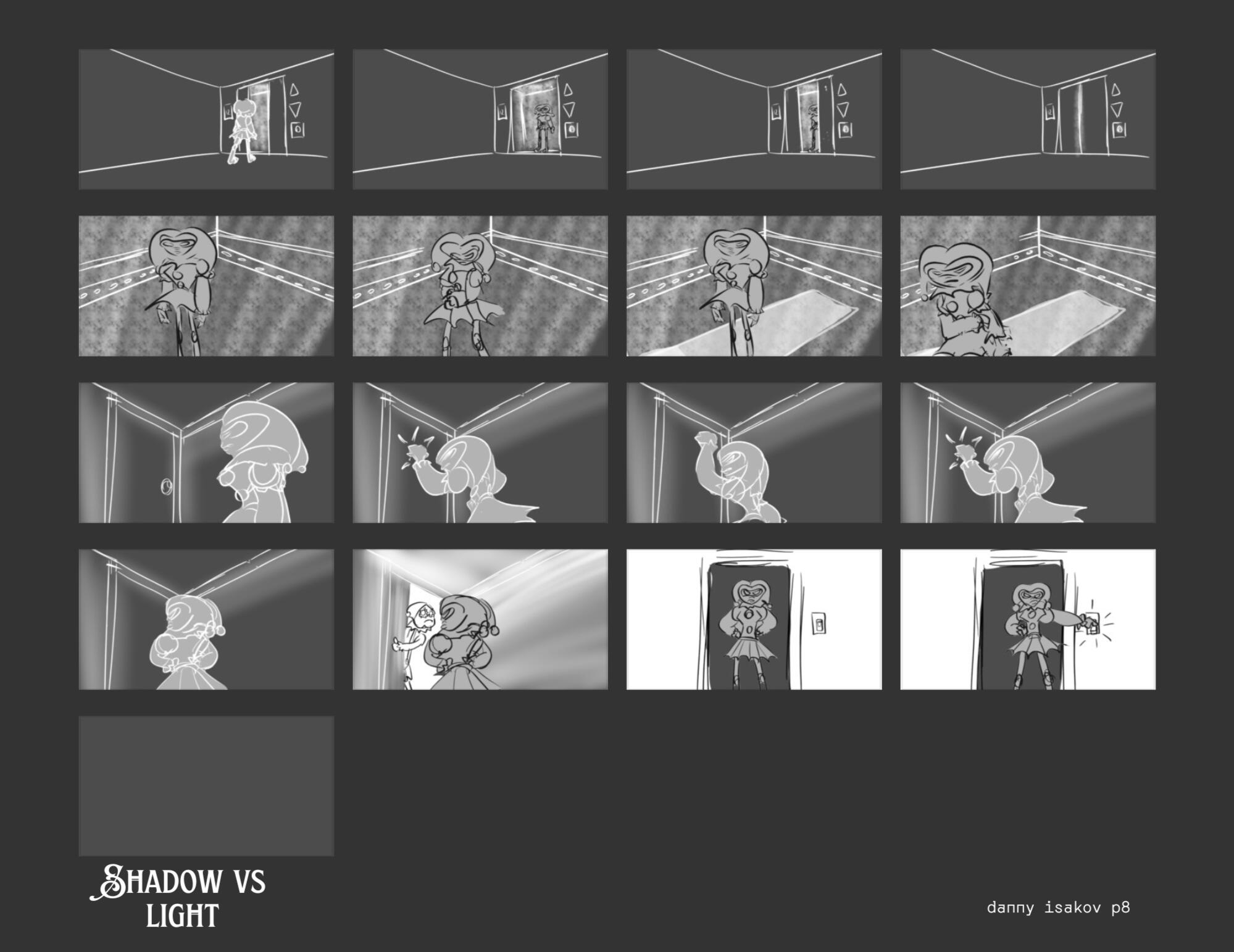 SHADOW VS LIGHT

danny isakov p8