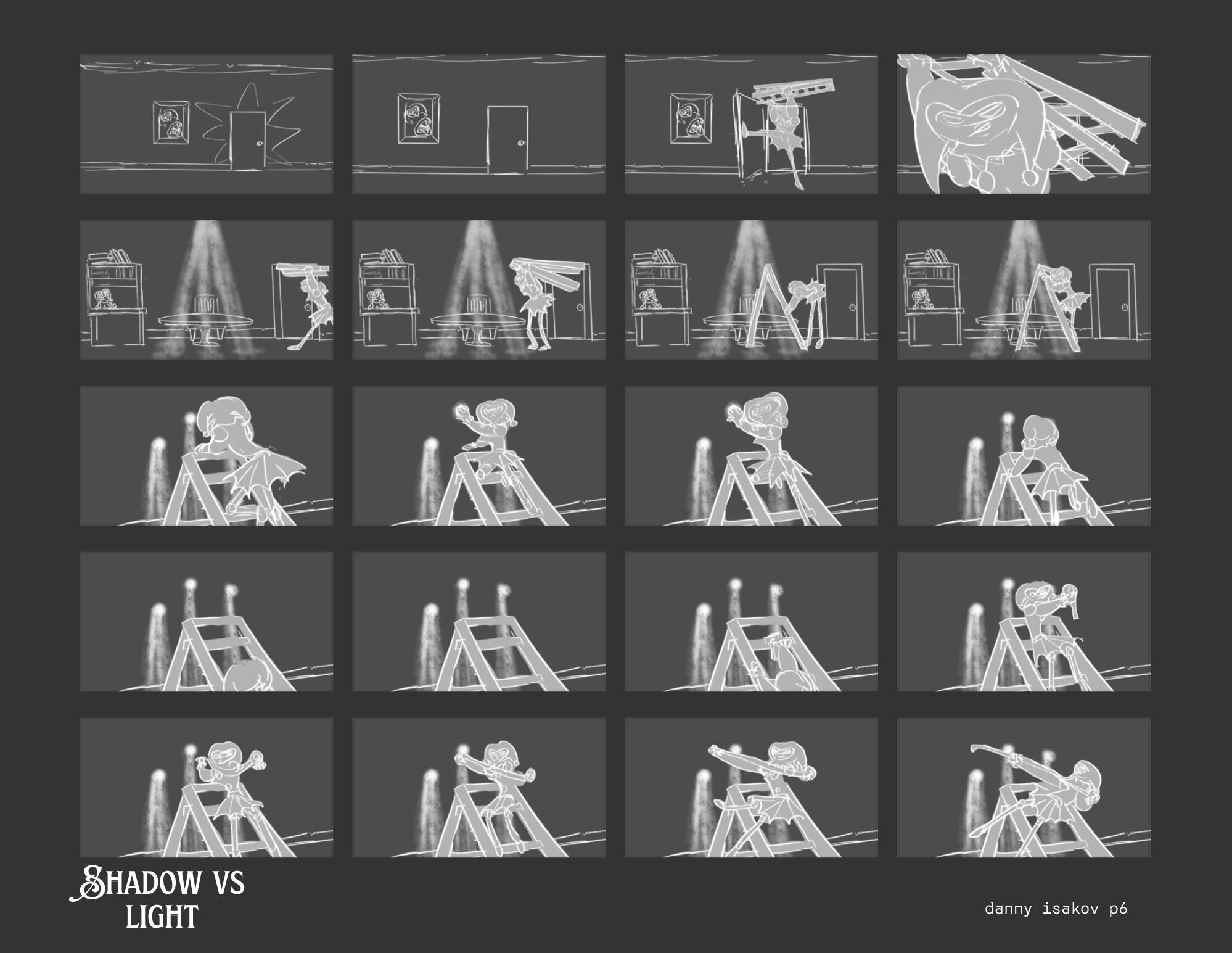 SHADOW VS LIGHT

danny isakov p6