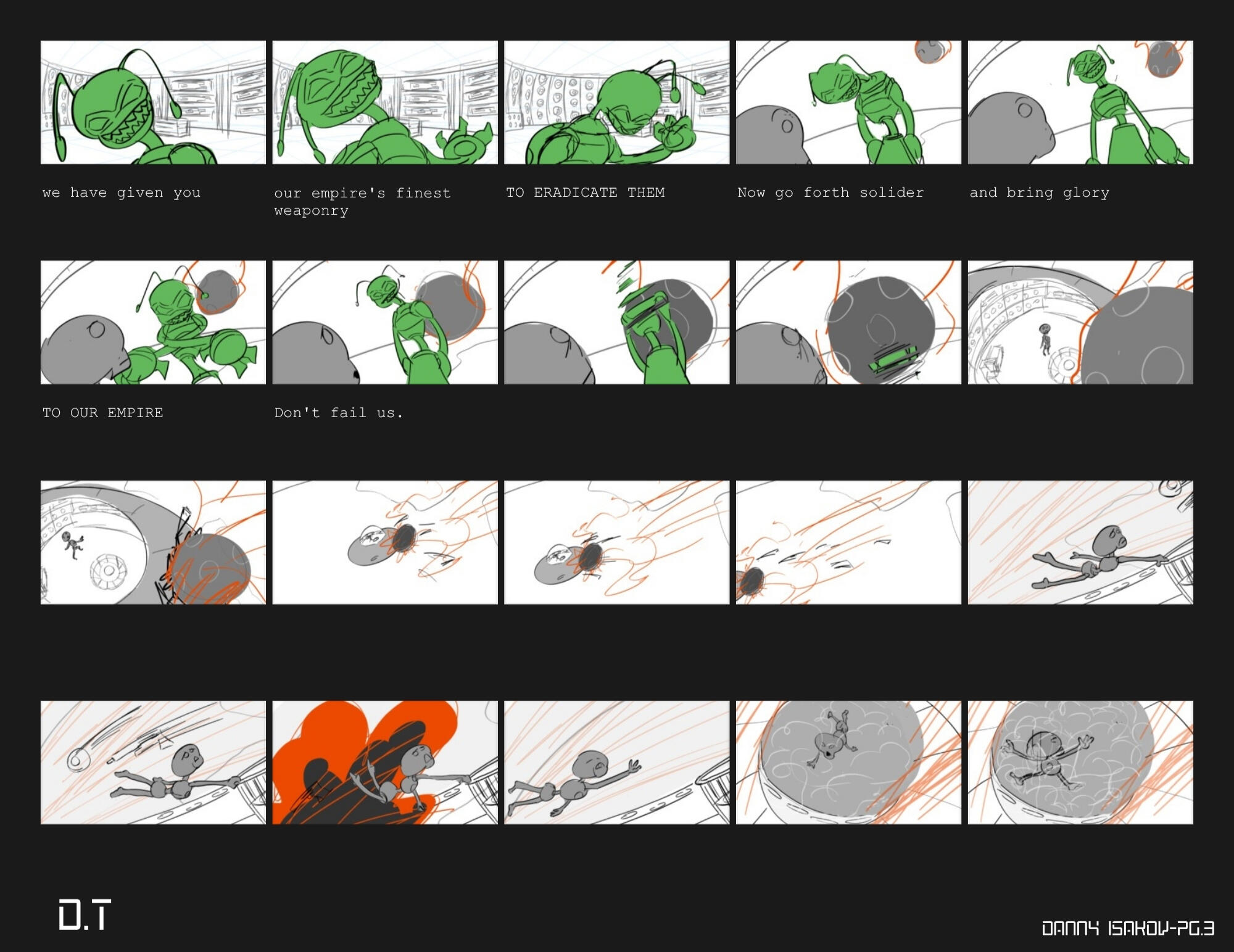 we have given you

our empire's finest weaponry

TO ERADICATE THEM

Now go forth solider

and bring glory

TO OUR EMPIRE

Don't fail us.

D.T

DANNY ISAKOV-PG.3